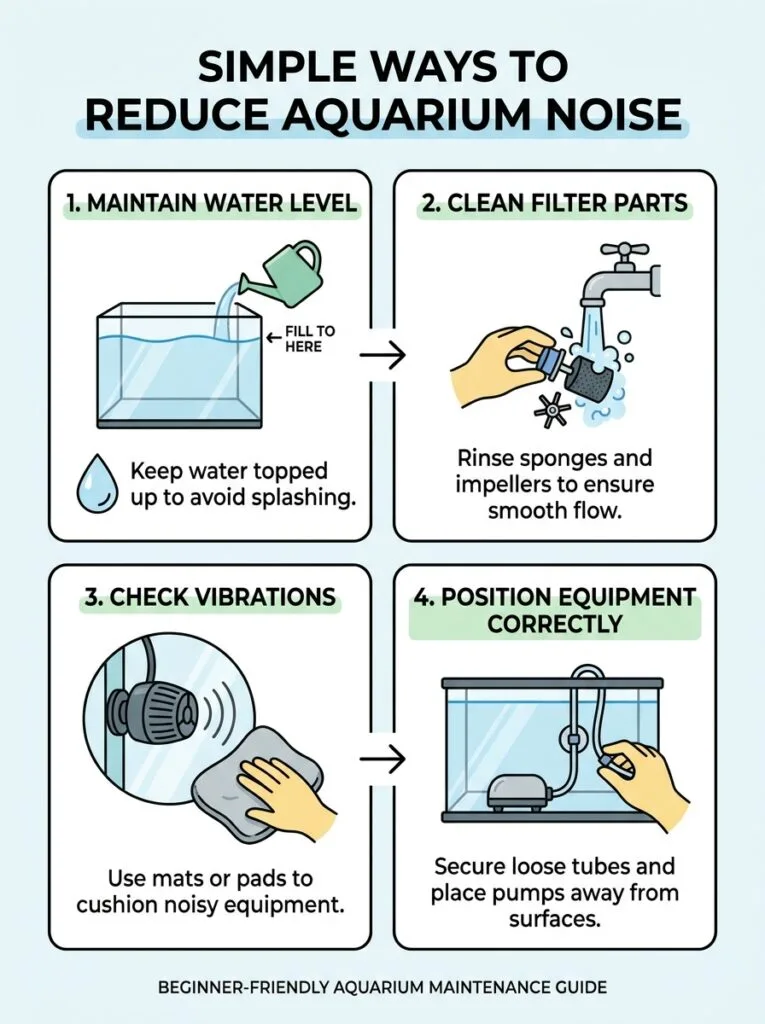 SIMPLE WAYS TO REDUCE AQUARIUM NOISE

1. MAINTAIN WATER LEVEL

FILL TO HERE

Keep water topped up to avoid splashing.

2. CLEAN FILTER PARTS

Rinse sponges and impellers to ensure smooth flow.

3. CHECK VIBRATIONS

Use mats or pads to cushion noisy equipment.

4. POSITION EQUIPMENT CORRECTLY

Secure loose tubes and place pumps away from surfaces.

BEGINNER-FRIENDLY AQUARIUM MAINTENANCE GUIDE