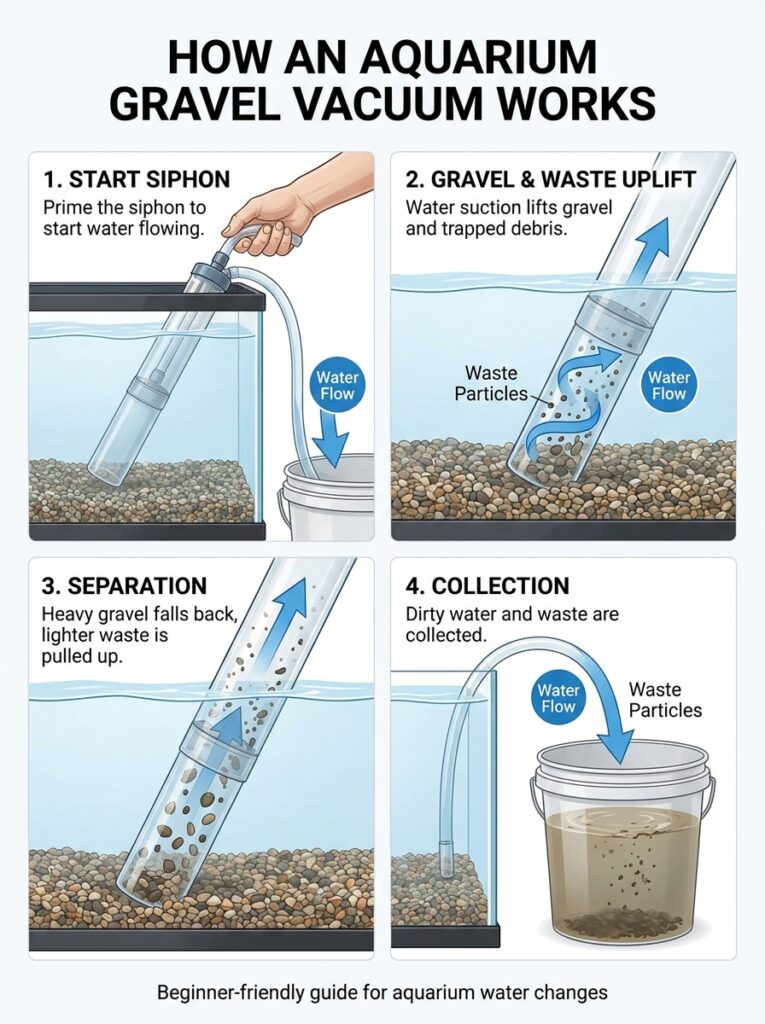 HOW AN AQUARIUM GRAVEL VACUUM WORKS

1. START SIPHON
Prime the siphon to start water flowing.

Water Flow

2. GRAVEL & WASTE UPLIFT
Water suction lifts gravel and trapped debris.

Waste Particles

Water Flow

3. SEPARATION
Heavy gravel falls back, lighter waste is pulled up.

4. COLLECTION
Dirty water and waste are collected.

Water Flow

Waste Particles

Beginner-friendly guide for aquarium water changes