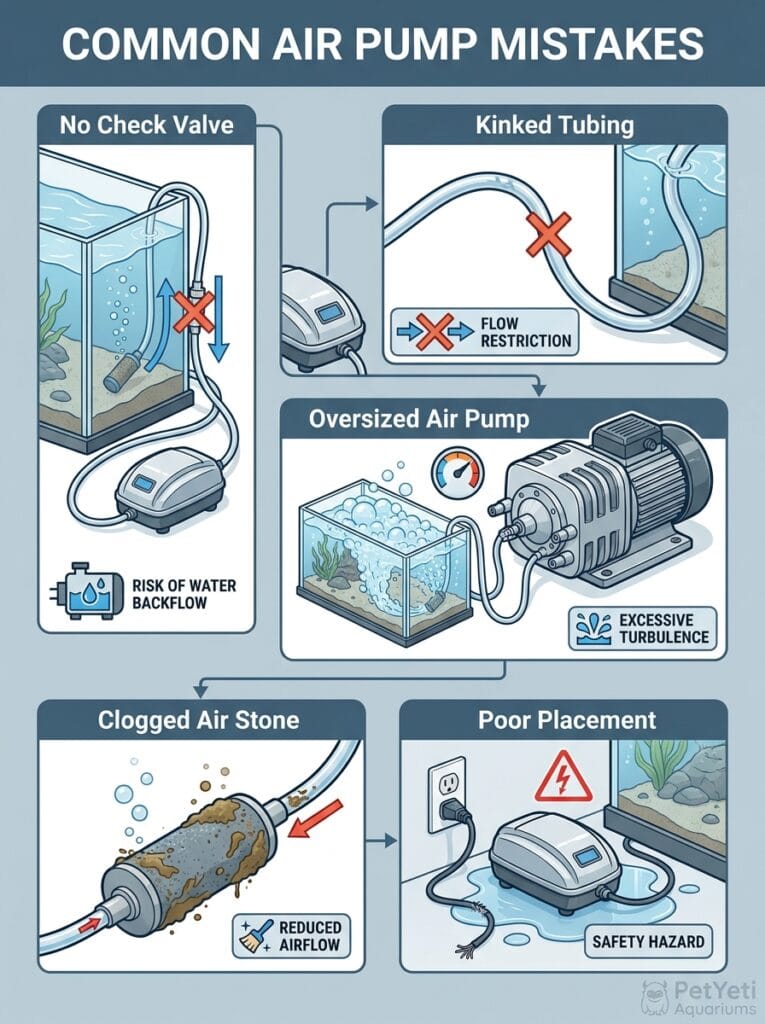 COMMON AIR PUMP MISTAKES

No Check Valve

RISK OF WATER BACKFLOW

Kinked Tubing

FLOW RESTRICTION

Oversized Air Pump

EXCESSIVE TURBULENCE

Clogged Air Stone

REDUCED AIRFLOW

Poor Placement

SAFETY HAZARD

PetYeti Aquariums